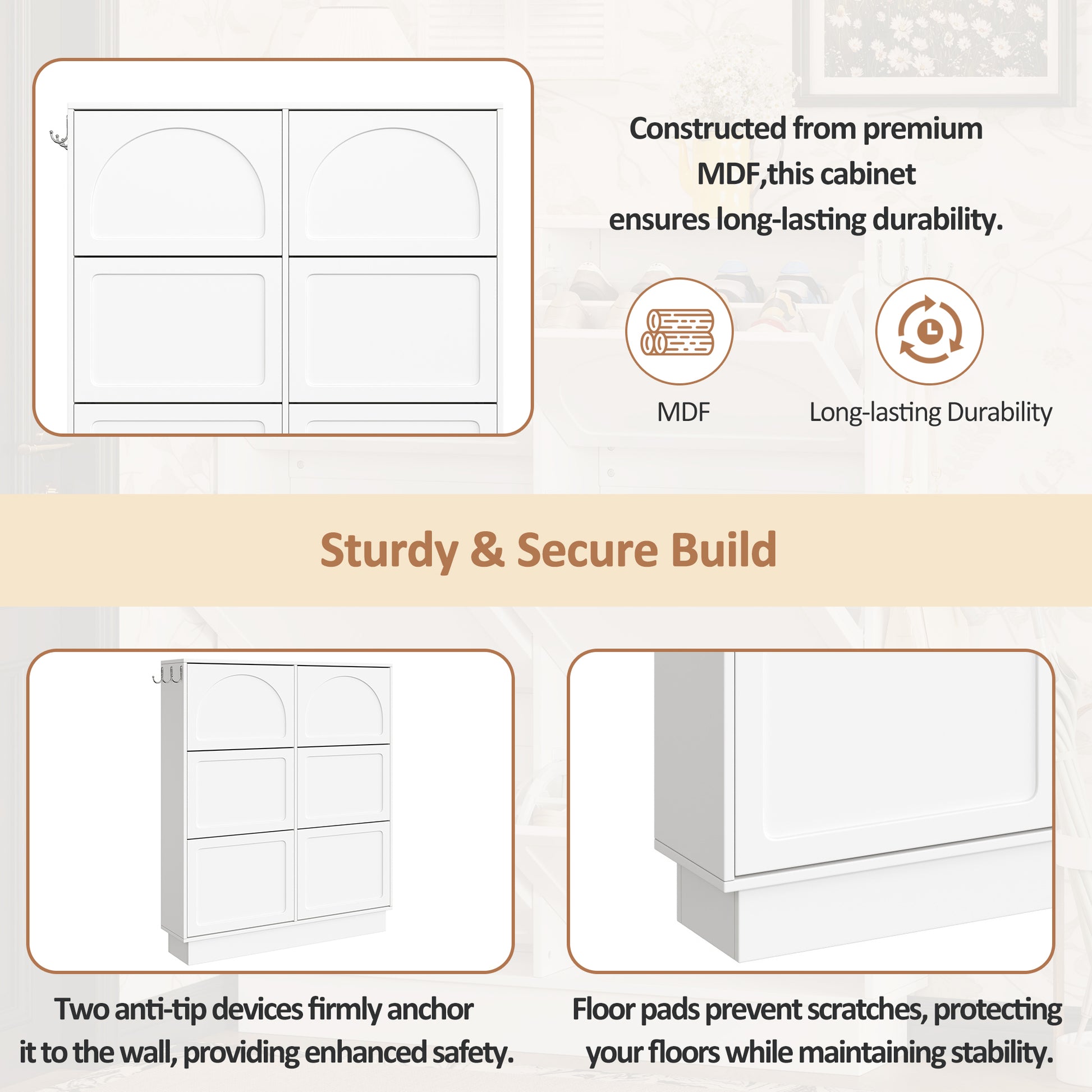 Constructed from premium MDF,this cabinet ensures long-lasting durability.

MDF

Long-lasting Durability

Sturdy & Secure Build

Two anti-tip devices firmly anchor it to the wall, providing enhanced safety.

Floor pads prevent scratches, protecting your floors while maintaining stability.