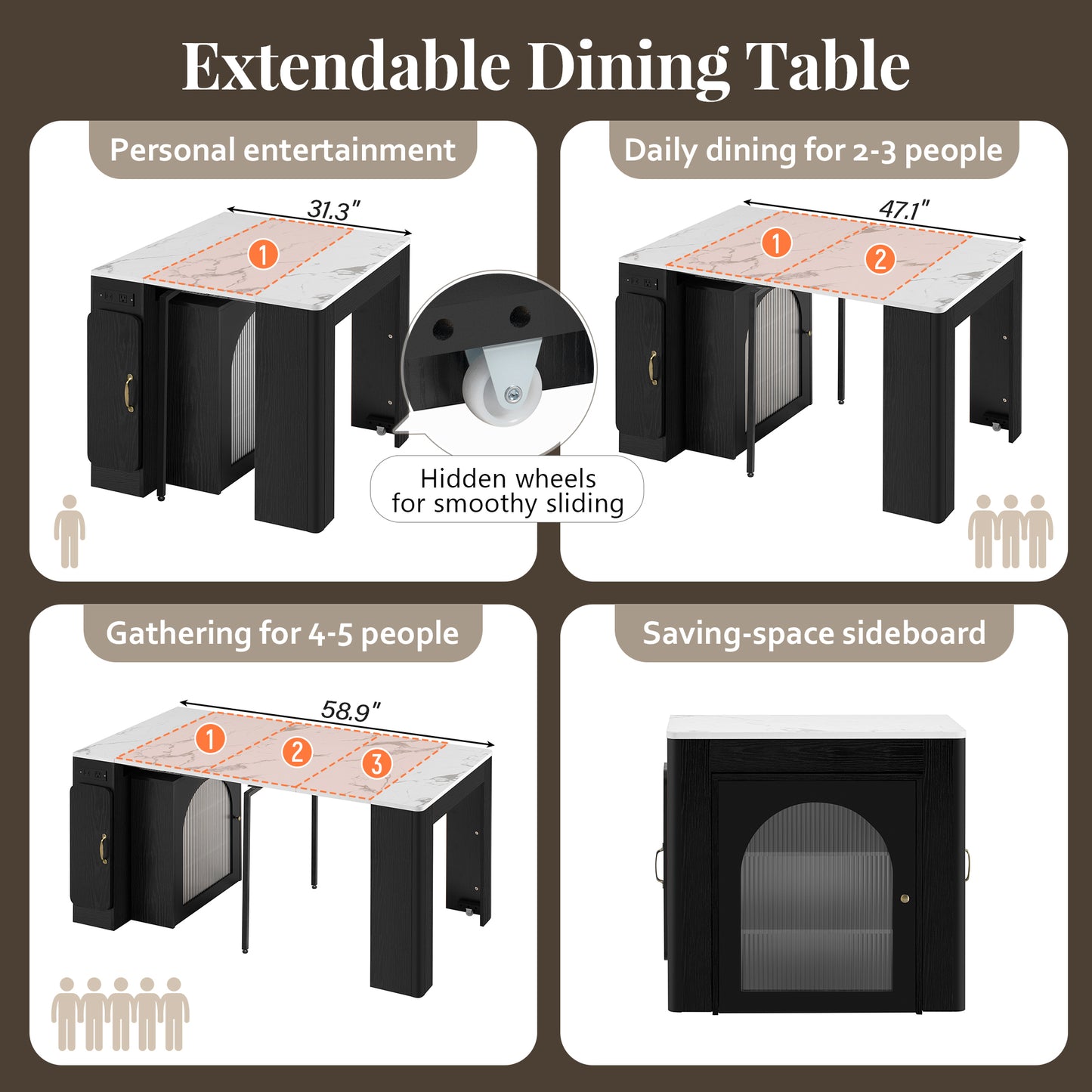 Extendable Dining Table

Personal entertainment

31.3"

1

Hidden wheels for smoothy sliding

Daily dining for 2-3 people

47.1"

1

2

Gathering for 4-5 people

58.9"

1

2

3

Saving-space sideboard