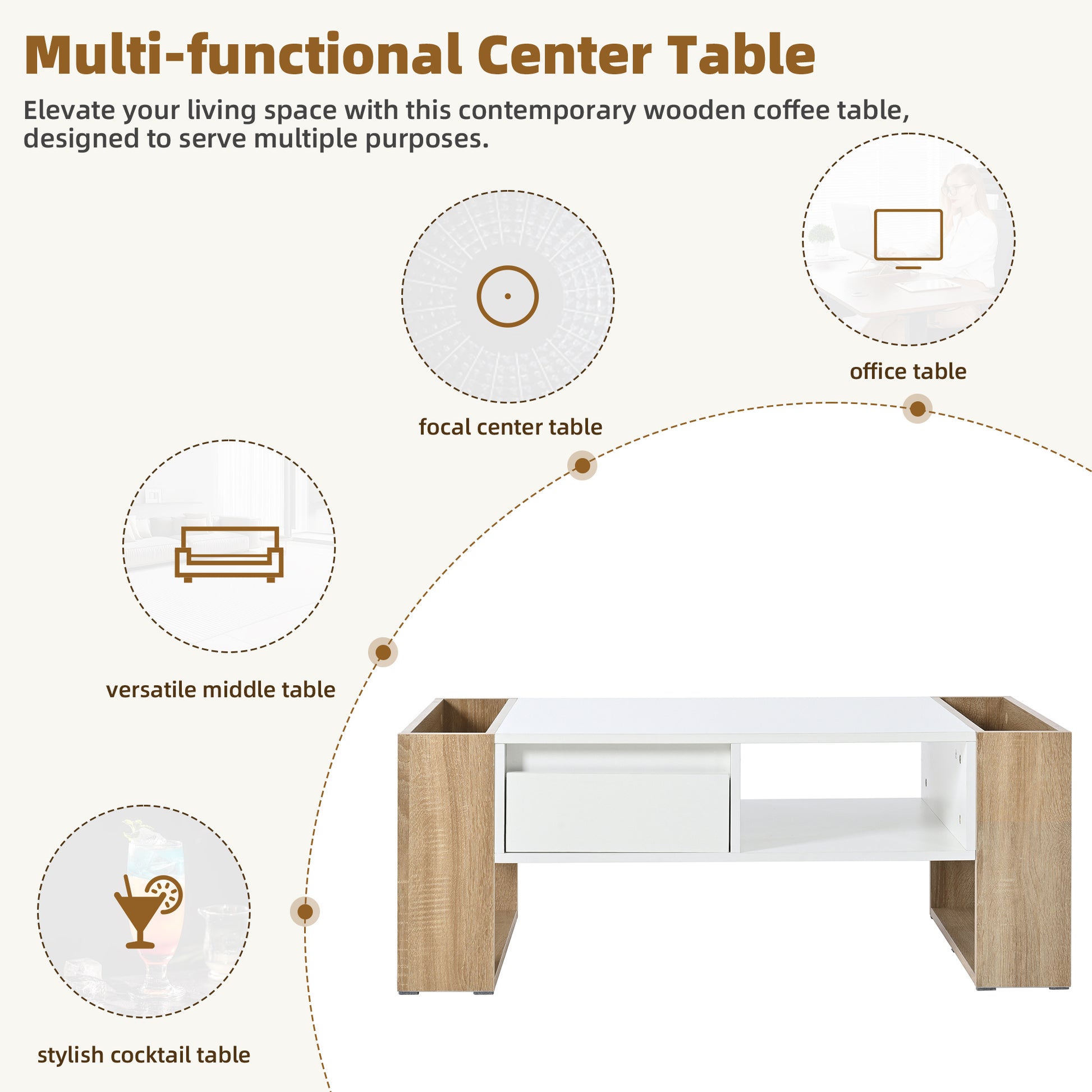 Multi-functional Center Table

Elevate your living space with this contemporary wooden coffee table, designed to serve multiple purposes.

office table

focal center table

versatile middle table

stylish cocktail table