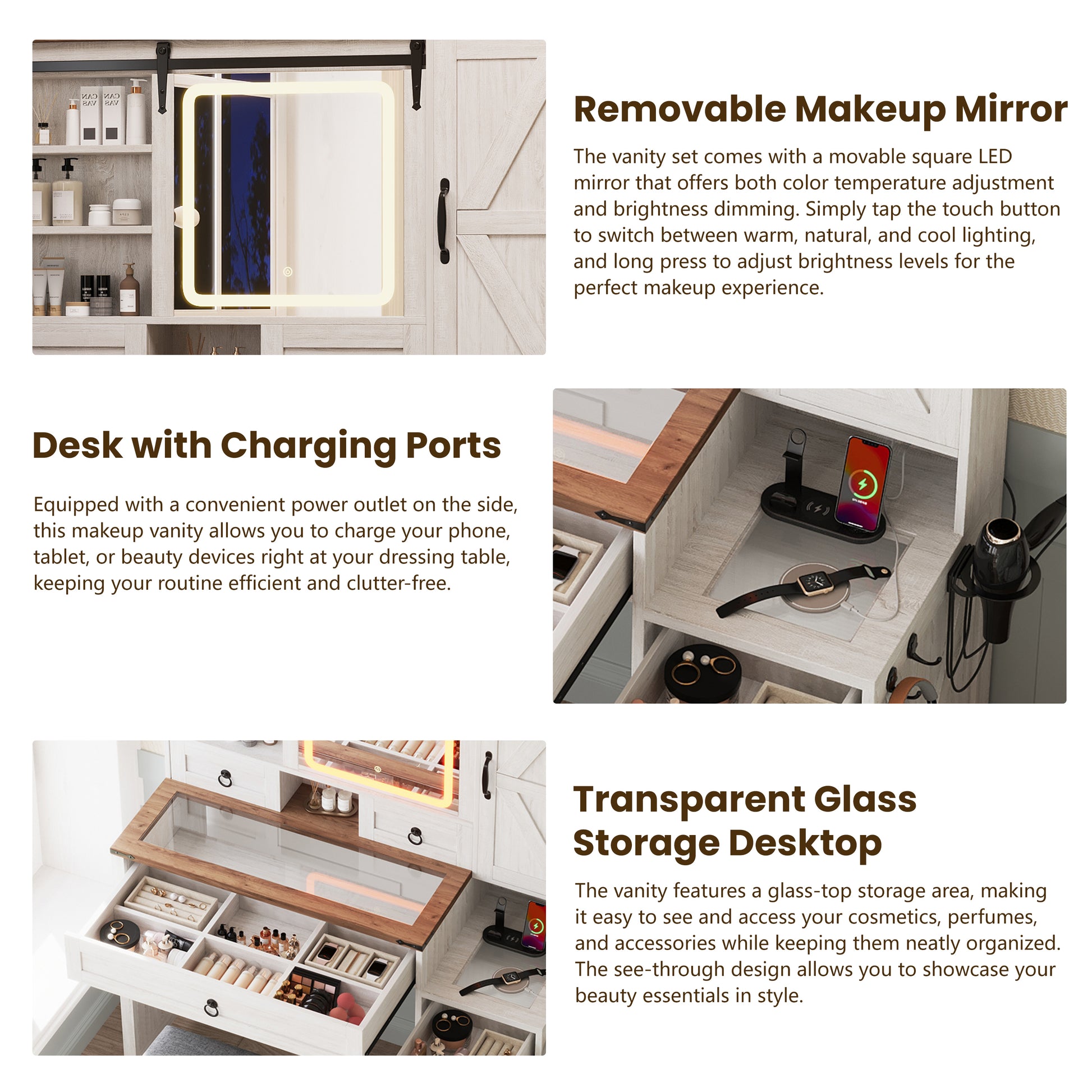 Removable Makeup Mirror

The vanity set comes with a movable square LED mirror that offers both color temperature adjustment and brightness dimming. Simply tap the touch button to switch between warm, natural, and cool lighting, and long press to adjust brightness levels for the perfect makeup experience.

Desk with Charging Ports

Equipped with a convenient power outlet on the side, this makeup vanity allows you to charge your phone, tablet, or beauty devices right at your dressing table, keeping your routine efficient and clutter-free.

Transparent Glass Storage Desktop

The vanity features a glass-top storage area, making it easy to see and access your cosmetics, perfumes, and accessories while keeping them neatly organized. The see-through design allows you to showcase your beauty essentials in style.