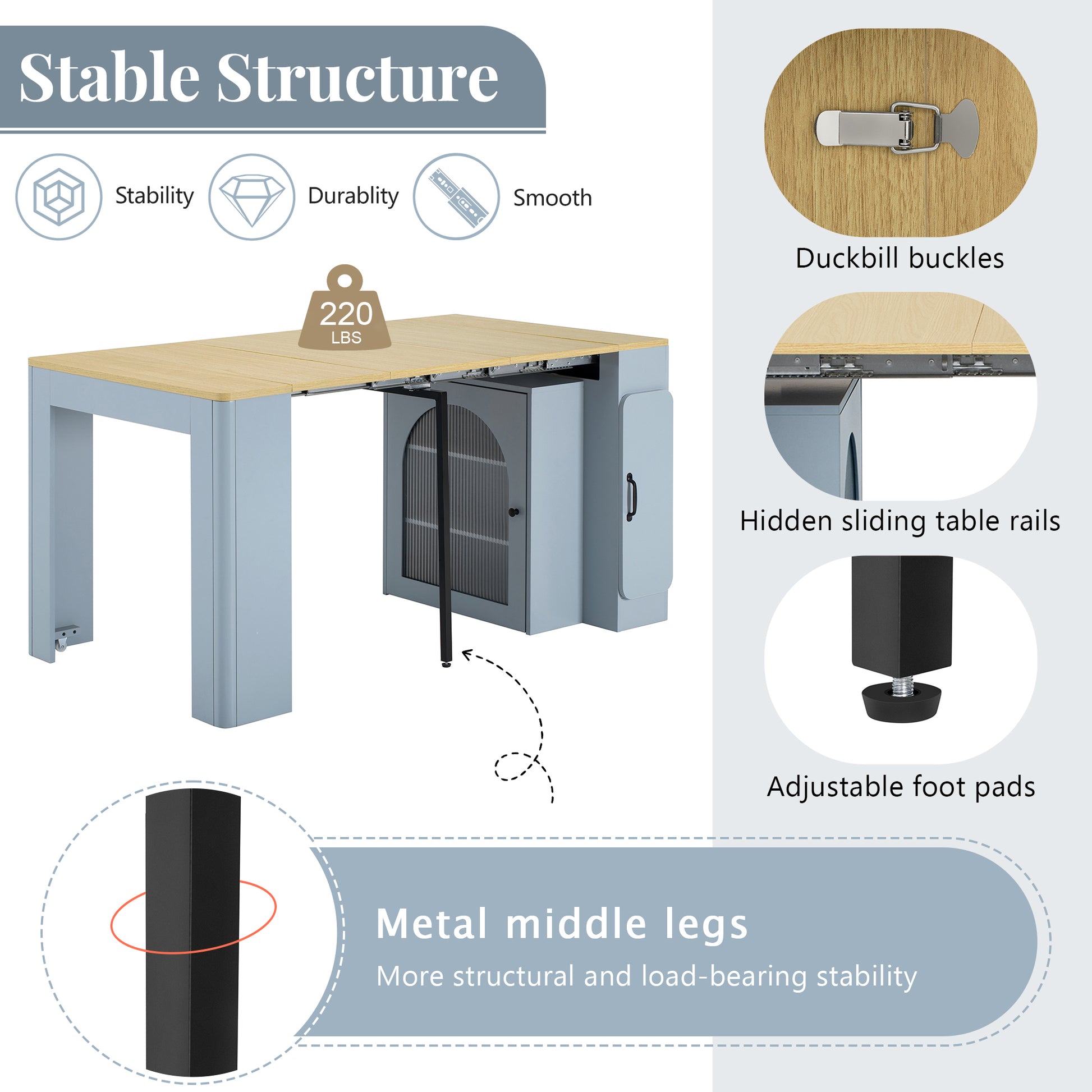 Stable Structure

Stability

Durablity

Smooth

220
LBS

Duckbill buckles

Hidden sliding table rails

Adjustable foot pads

Metal middle legs

More structural and load-bearing stability