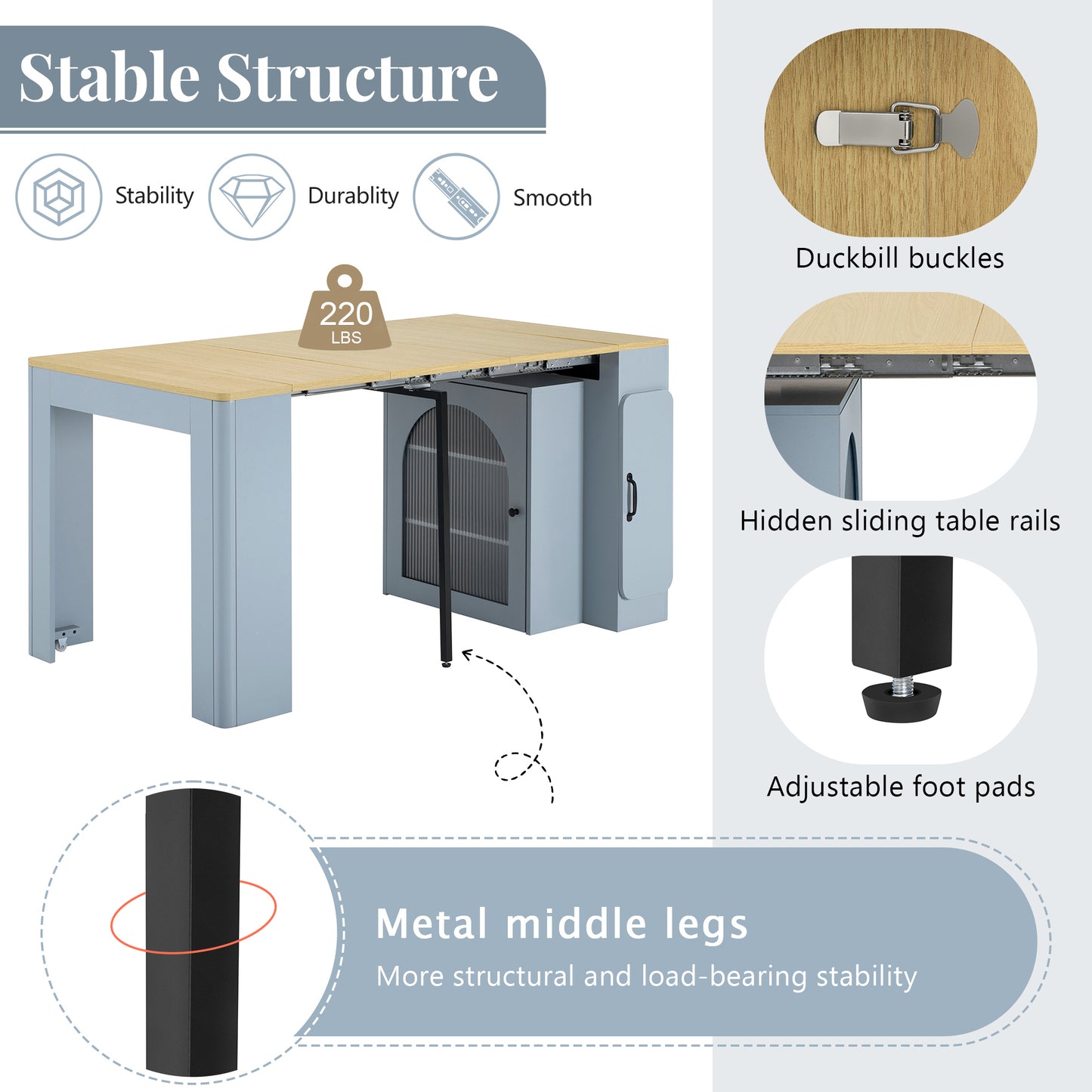 Stable Structure

Stability

Durablity

Smooth

220
LBS

Duckbill buckles

Hidden sliding table rails

Adjustable foot pads

Metal middle legs

More structural and load-bearing stability