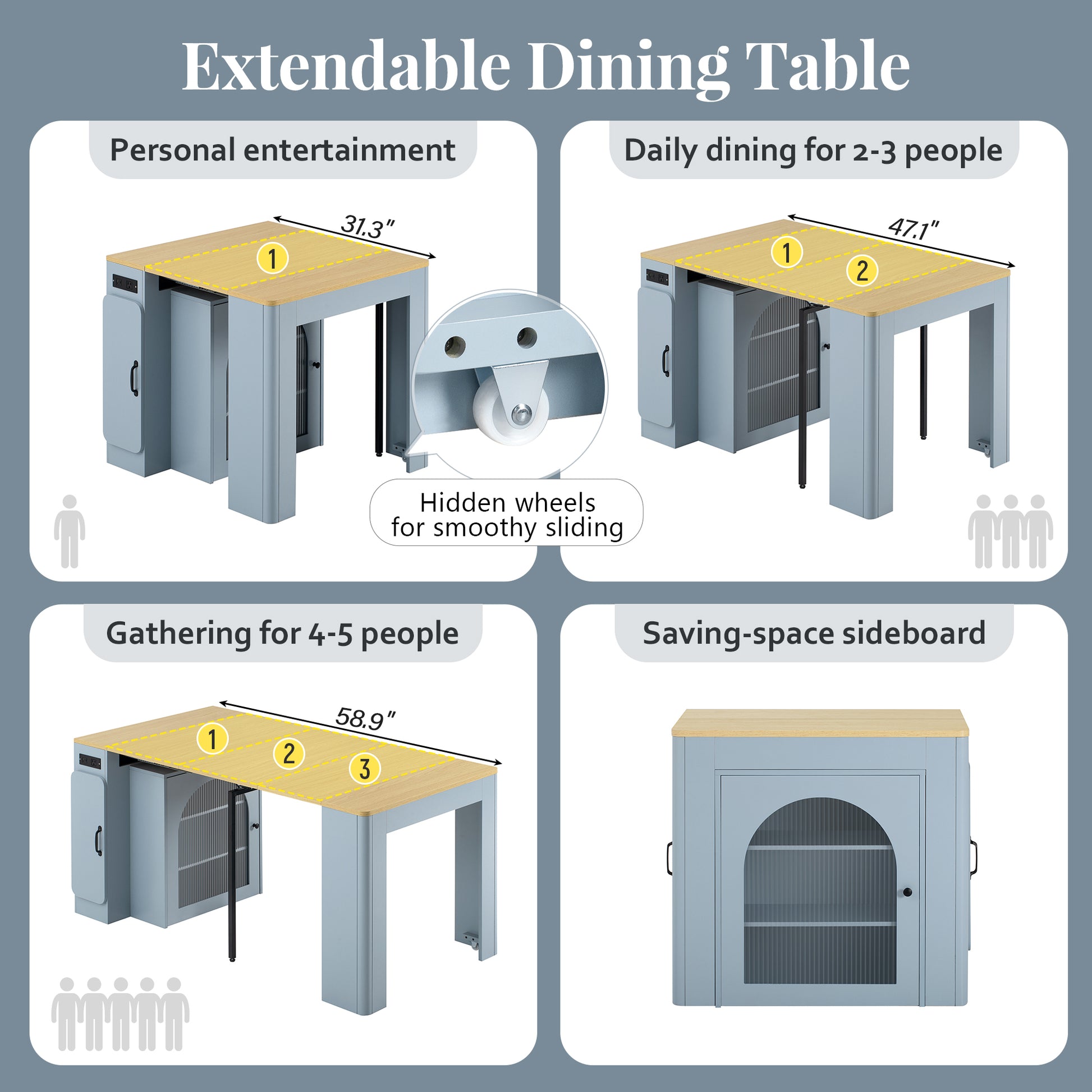 Extendable Dining Table

Personal entertainment

31.3"

1

Hidden wheels for smoothy sliding

Daily dining for 2-3 people

47.1"

1

2

Gathering for 4-5 people

58.9"

1

2

3

Saving-space sideboard